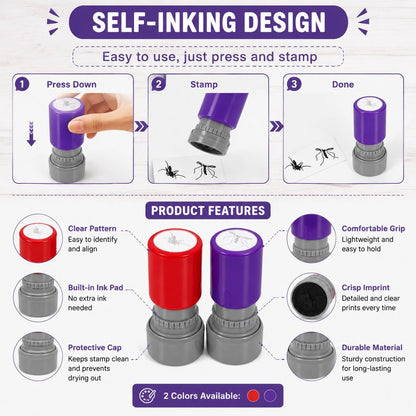 SELF-INKING DESIGN

Easy to use, just press and stamp

1 Press Down

2 Stamp

3 Done

PRODUCT FEATURES

Clear Pattern
Easy to identify and align

Built-in Ink Pad
No extra ink needed

Protective Cap
Keeps stamp clean and prevents drying out

Comfortable Grip
Lightweight and easy to hold

Crisp Imprint
Detailed and clear prints every time

Durable Material
Sturdy construction for long-lasting use

2 Colors Available: